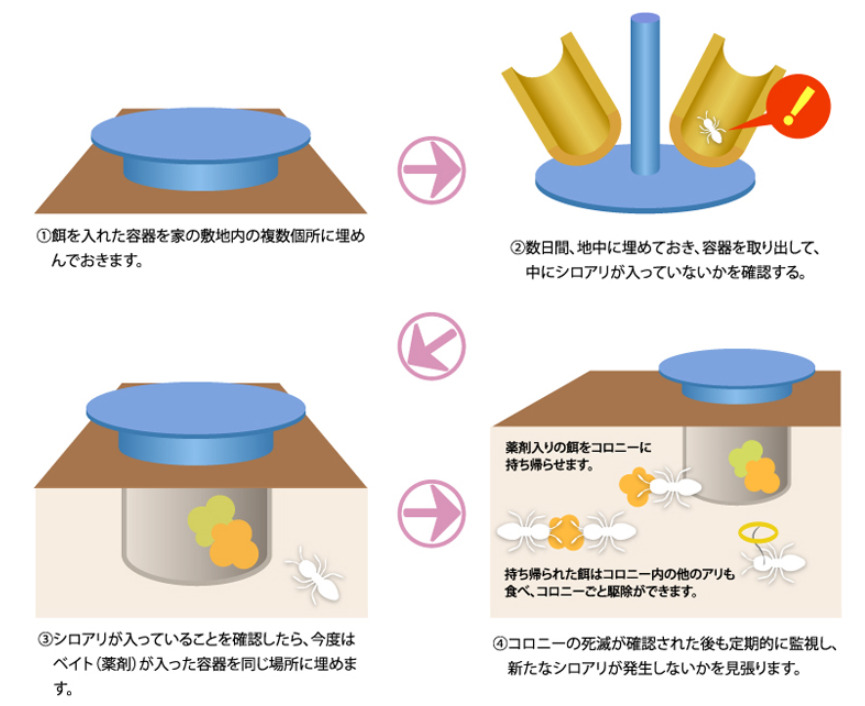 ①餌を入れた容器を家の敷地内の複数個所に埋めんでおきます。

②数日間、地中に埋めておき、容器を取り出して、中にシロアリが入っていないかを確認する。

③シロアリが入っていることを確認したら、今度はベイト（薬剤）が入った容器を同じ場所に埋めます。

薬剤入りの餌をコロニーに持ち帰らせます。

持ち帰られた餌はコロニー内の他のアリも食べ、コロニーごと駆除ができます。

④コロニーの死滅が確認された後も定期的に監視し、新たなシロアリが発生しないかを見張ります。